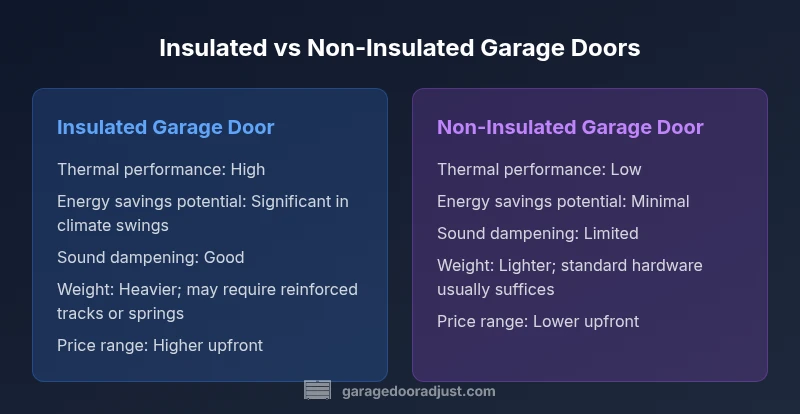 Insulated vs Non-Insulated Garage Doors

Insulated Garage Door

Thermal performance: High

Energy savings potential: Significant in climate swings

Sound dampening: Good

Weight: Heavier; may require reinforced tracks or springs

Price range: Higher upfront

Non-Insulated Garage Door

Thermal performance: Low

Energy savings potential: Minimal

Sound dampening: Limited

Weight: Lighter; standard hardware usually suffices

Price range: Lower upfront

garagedooradjust.com