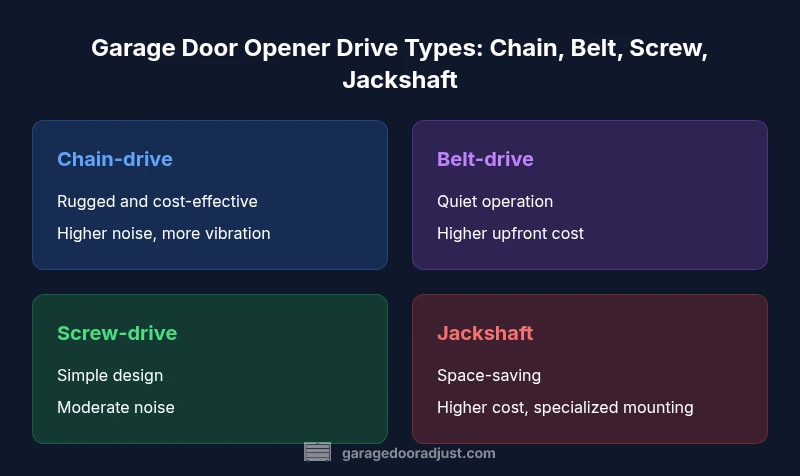 Garage Door Opener Drive Types: Chain, Belt, Screw, Jackshaft

Chain-drive

Rugged and cost-effective

Higher noise, more vibration

Belt-drive

Quiet operation

Higher upfront cost

Screw-drive

Simple design

Moderate noise

Jackshaft

Space-saving

Higher cost, specialized mounting

garagedooradjust.com